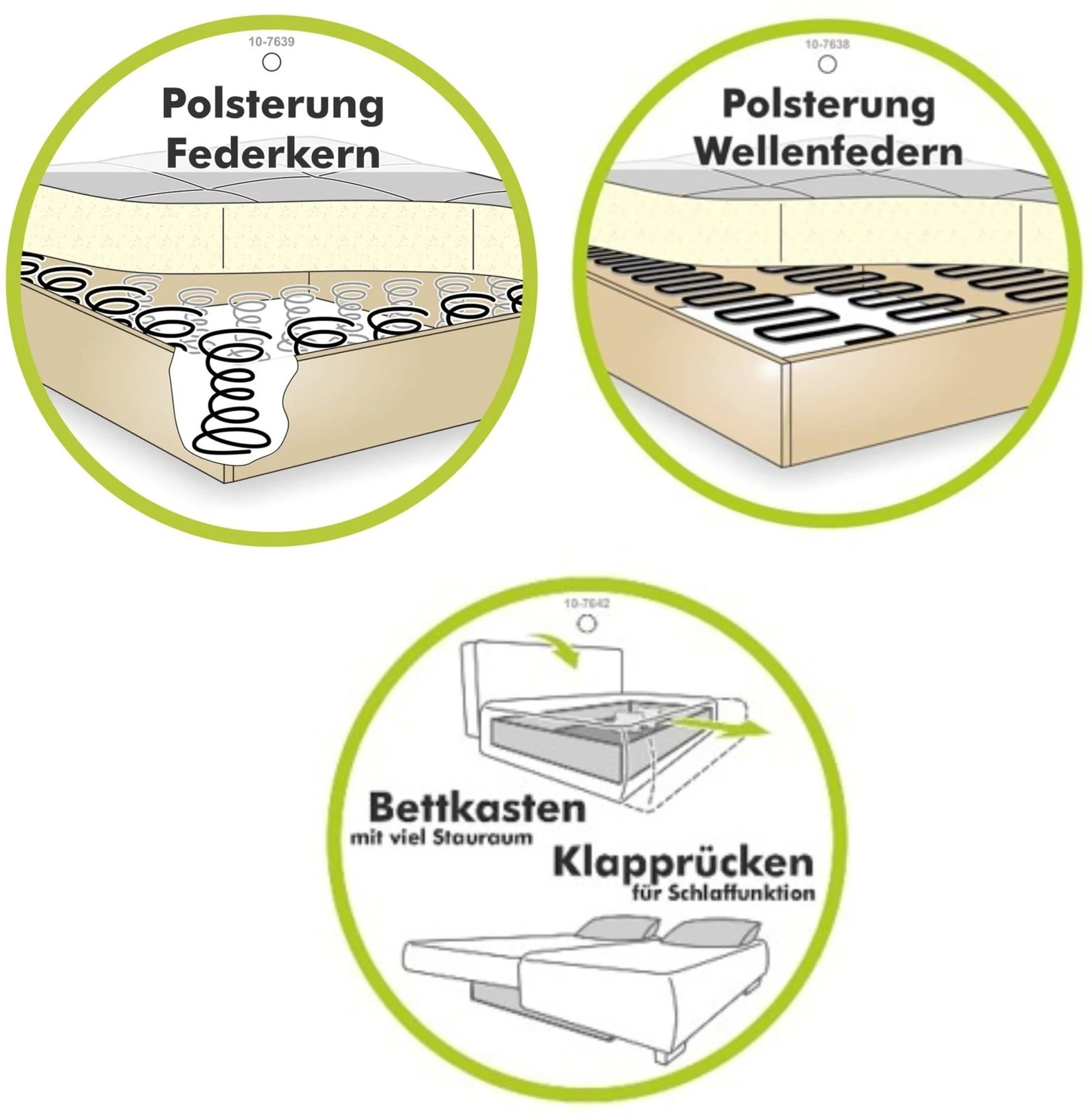 10-7639

Polsterung Federkern

10-7638

Polsterung Wellenfedern

10-7642

Bettkasten
mit viel Stauraum

Klapprücken
für Schlaffunktion