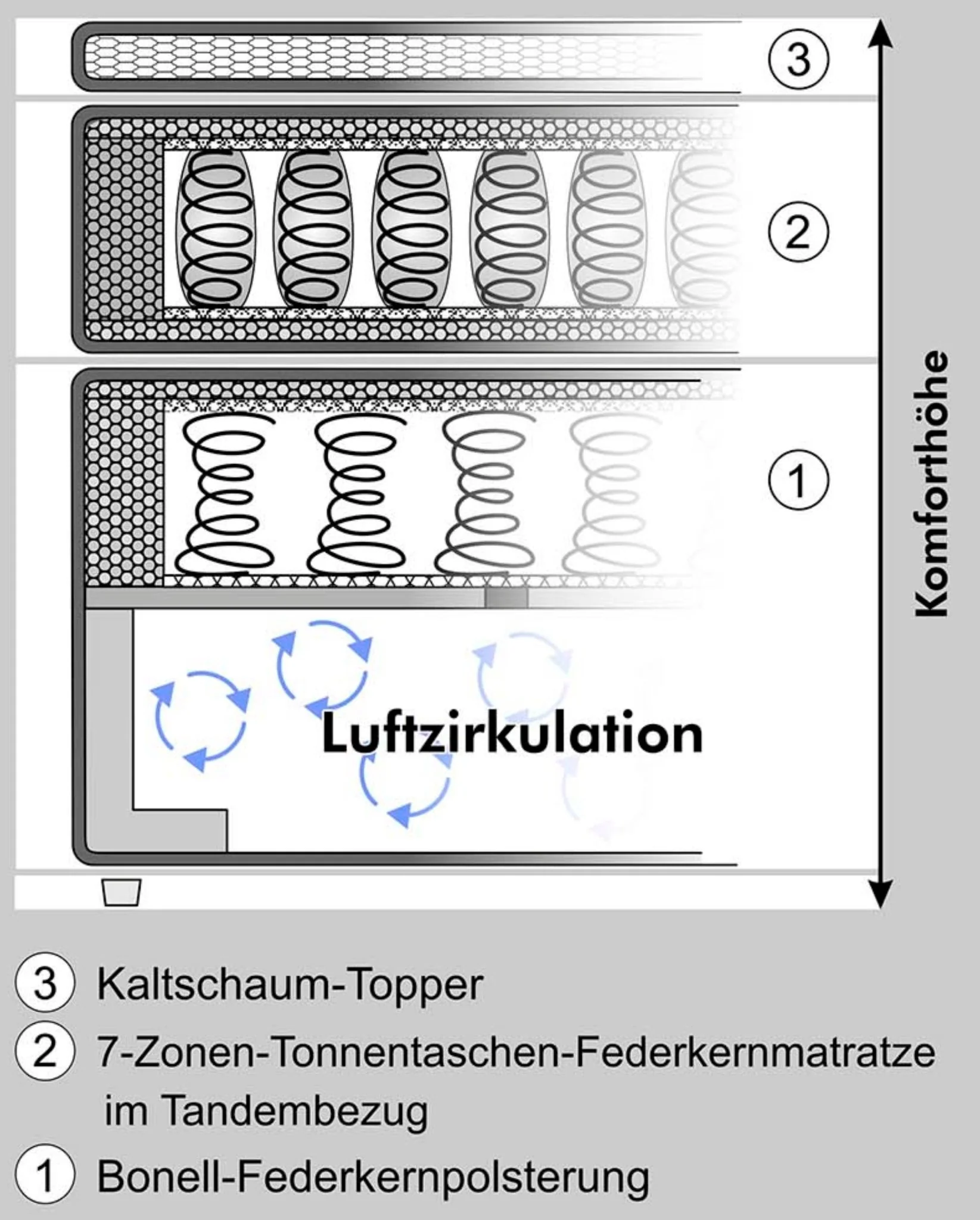 3

2

1

Komforthöhe

Luftzirkulation

3 Kaltschaum-Topper

2 7-Zonen-Tonnentaschen-Federkernmatratze im Tandembezug

1 Bonell-Federkernpolsterung