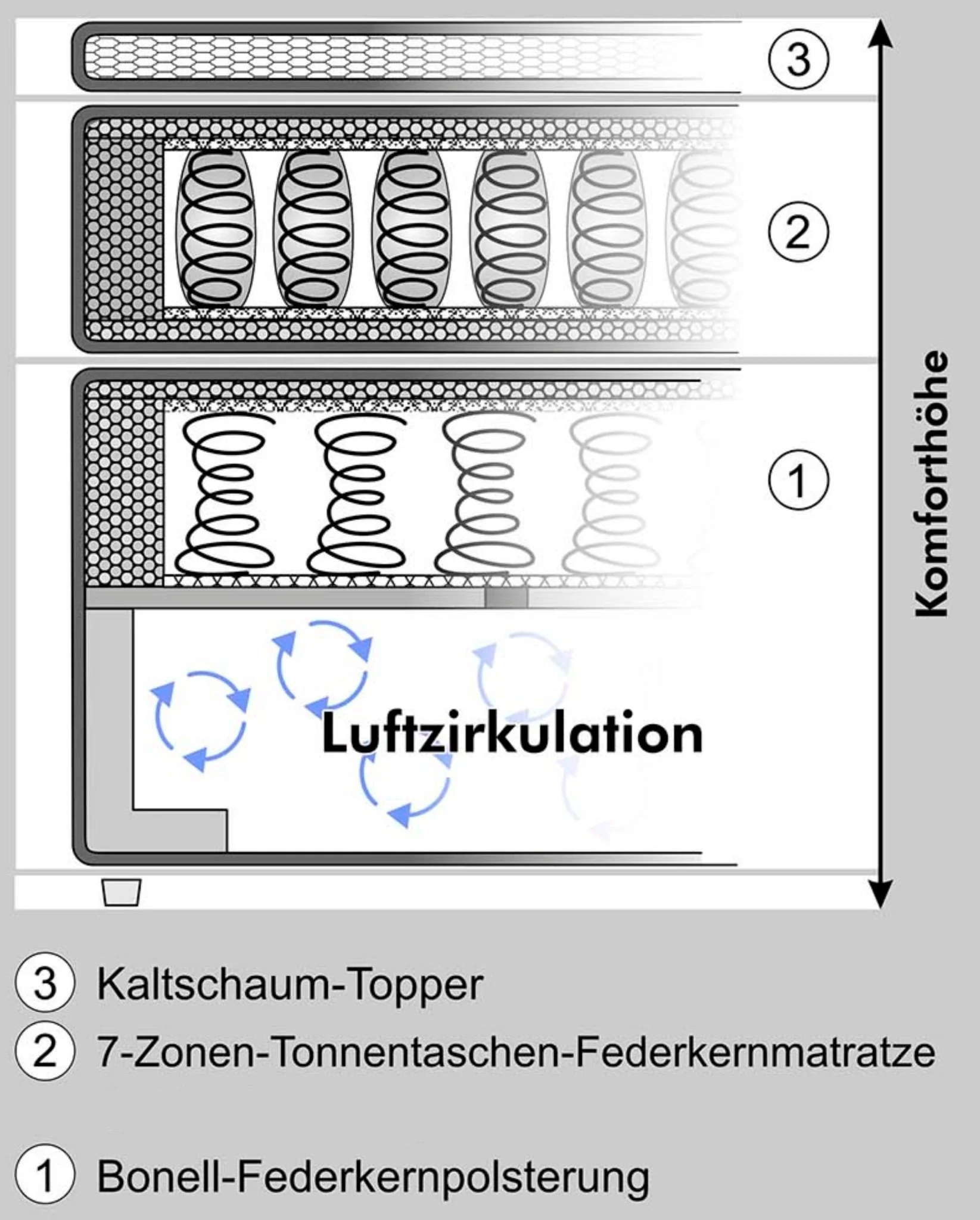 3

2

1

Komforthöhe

Luftzirkulation

3 Kaltschaum-Topper

2 7-Zonen-Tonnentaschen-Federkernmatratze

1 Bonell-Federkernpolsterung